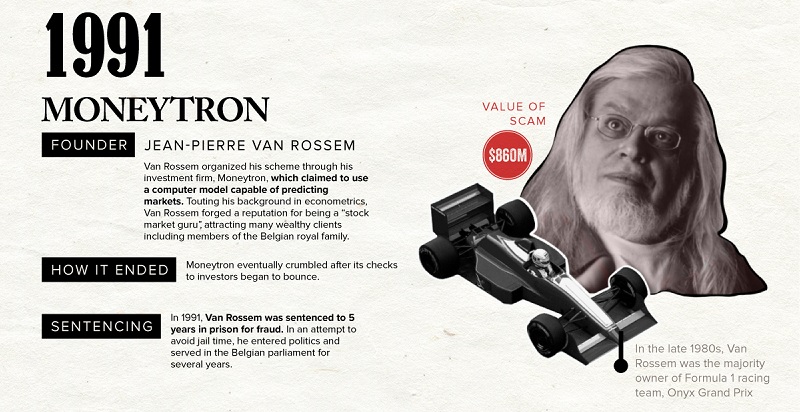 1991

MONEYTRON

FOUNDER JEAN-PIERRE VAN ROSSEM

Van Rossem organized his scheme through his investment firm, Moneytron, which claimed to use a computer model capable of predicting markets. Touting his background in econometrics, Van Rossem forged a reputation for being a "stock market guru", attracting many wealthy clients including members of the Belgian royal family.

HOW IT ENDED Moneytron eventually crumbled after its checks to investors began to bounce.

SENTENCING In 1991, Van Rossem was sentenced to 5 years in prison for fraud. In an attempt to avoid jail time, he entered politics and served in the Belgian parliament for several years.

VALUE OF SCAM

$860M

In the late 1980s, Van Rossem was the majority owner of Formula 1 racing team, Onyx Grand Prix