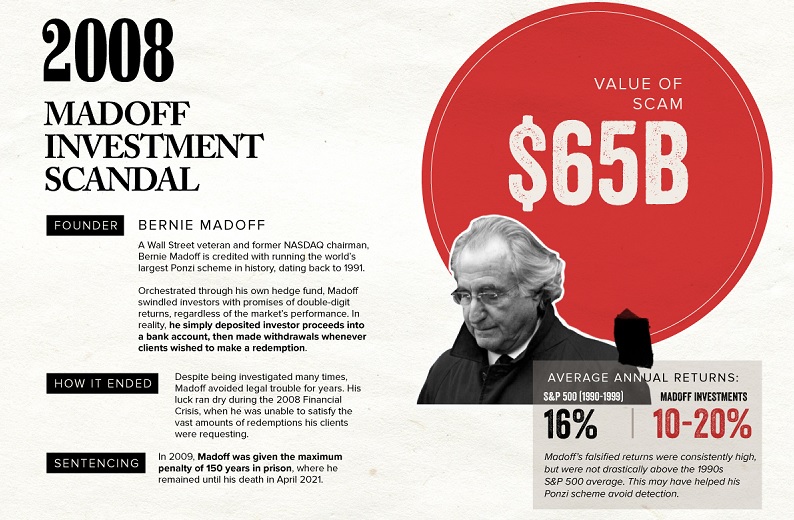 2008

MADOFF INVESTMENT SCANDAL

FOUNDER

BERNIE MADOFF

A Wall Street veteran and former NASDAQ chairman, Bernie Madoff is credited with running the world's largest Ponzi scheme in history, dating back to 1991.

Orchestrated through his own hedge fund, Madoff swindled investors with promises of double-digit returns, regardless of the market's performance. In reality, he simply deposited investor proceeds into a bank account, then made withdrawals whenever clients wished to make a redemption.

HOW IT ENDED

Despite being investigated many times, Madoff avoided legal trouble for years. His luck ran dry during the 2008 Financial Crisis, when he was unable to satisfy the vast amounts of redemptions his clients were requesting.

SENTENCING

In 2009, Madoff was given the maximum penalty of 150 years in prison, where he remained until his death in April 2021.

VALUE OF SCAM

$65B

AVERAGE ANNUAL RETURNS:

S&P 500 (1990-1999)

16%

MADOFF INVESTMENTS

10-20%

Madoff's falsified returns were consistently high, but were not drastically above the 1990s S&P 500 average. This may have helped his Ponzi scheme avoid detection.